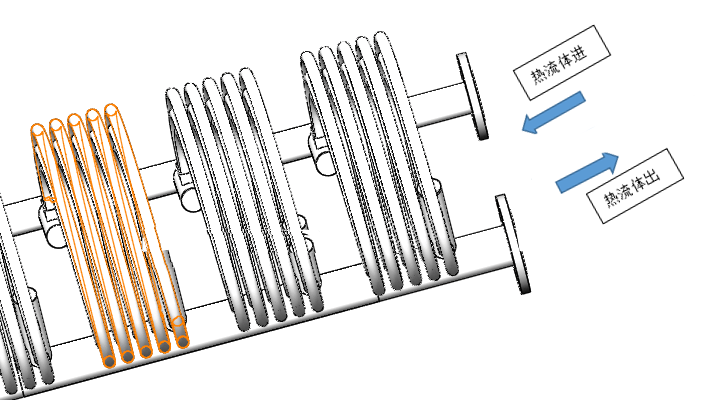 热流体进

热流体出