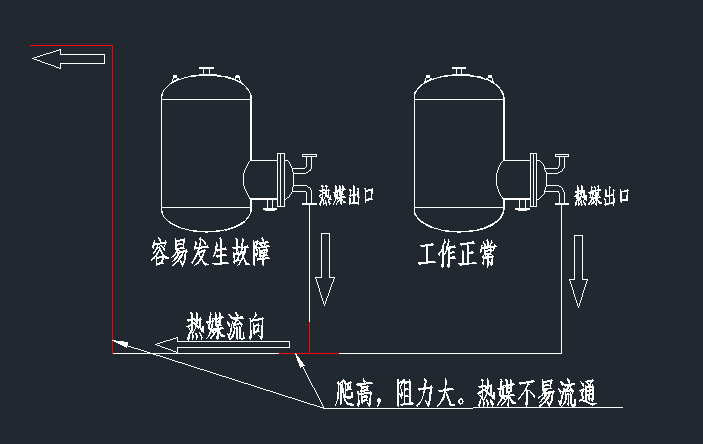 热媒出口

热媒出口

容易发生故障

工作正常

热媒流向

爬高，阻力大。热媒不易流通